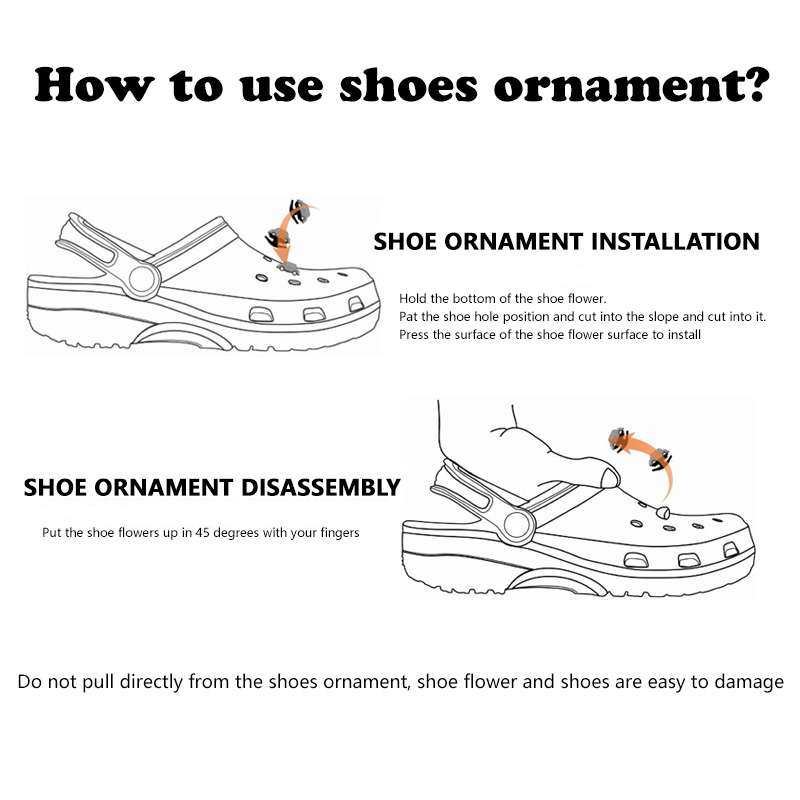 How to use shoes ornament?

SHOE ORNAMENT INSTALLATION

Hold the bottom of the shoe flower.
Pat the shoe hole position and cut into the slope and cut into it.
Press the surface of the shoe flower surface to install

SHOE ORNAMENT DISASSEMBLY

Put the shoe flowers up in 45 degrees with your fingers

Do not pull directly from the shoes ornament, shoe flower and shoes are easy to damage